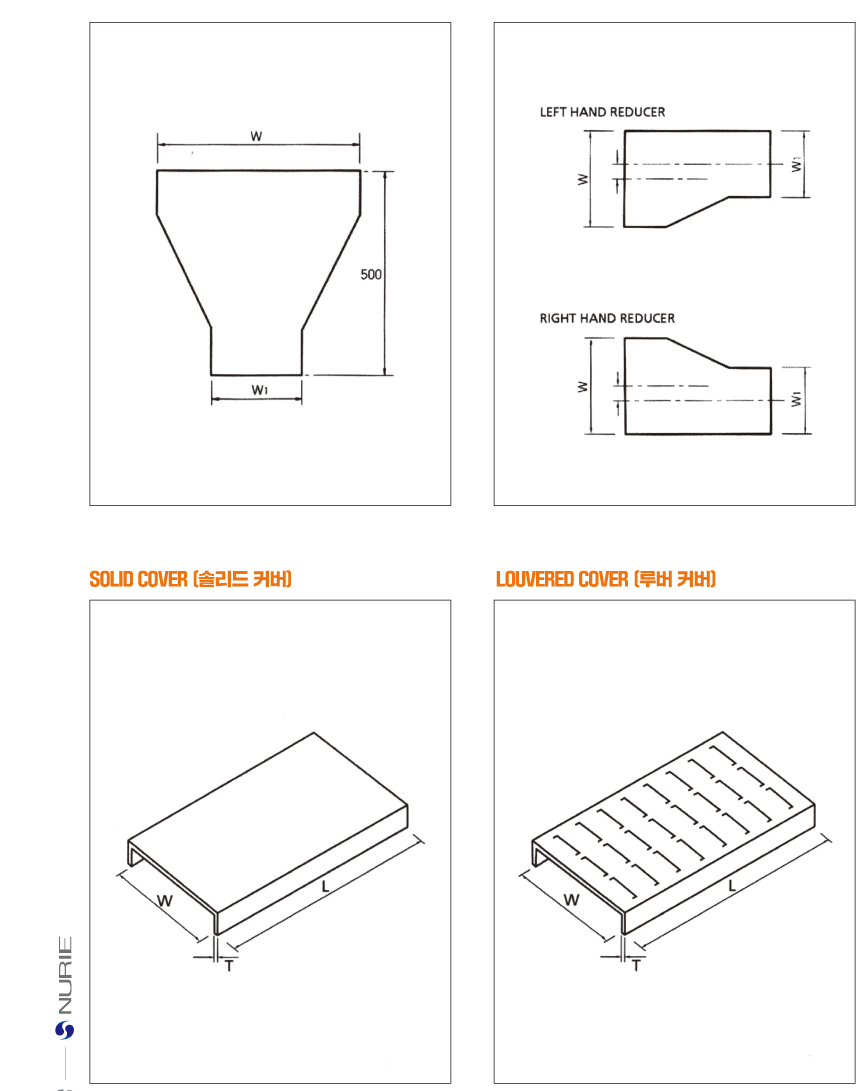 W

500

W1

LEFT HAND REDUCER

W

W1

RIGHT HAND REDUCER

W

W1

SOLID COVER (솔리드 커버)

W

L

T

LOUVERED COVER (루버 커버)

W

L

T

NURIE